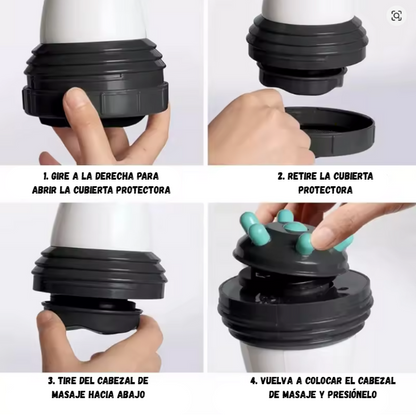 1. GIRE A LA DERECHA PARA ABRIR LA CUBIERTA PROTECTORA

2. RETIRE LA CUBIERTA PROTECTORA

3. TIRE DEL CABEZAL DE MASAJE HACIA ABAJO

4. VUELVA A COLOCAR EL CABEZAL DE MASAJE Y PRESIÓNELO